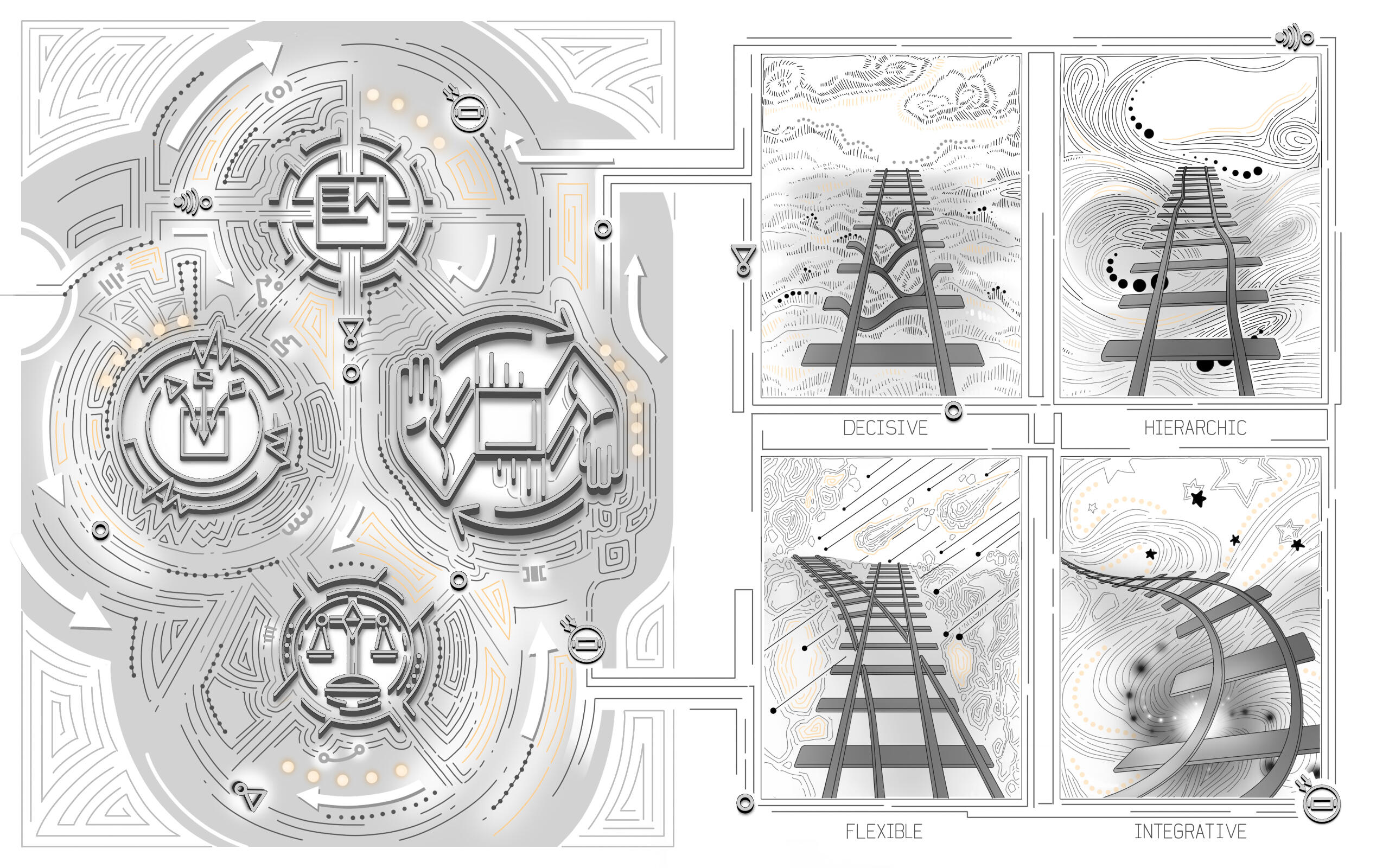 DECISIVE

HIERARCHIC

FLEXIBLE

INTEGRATIVE